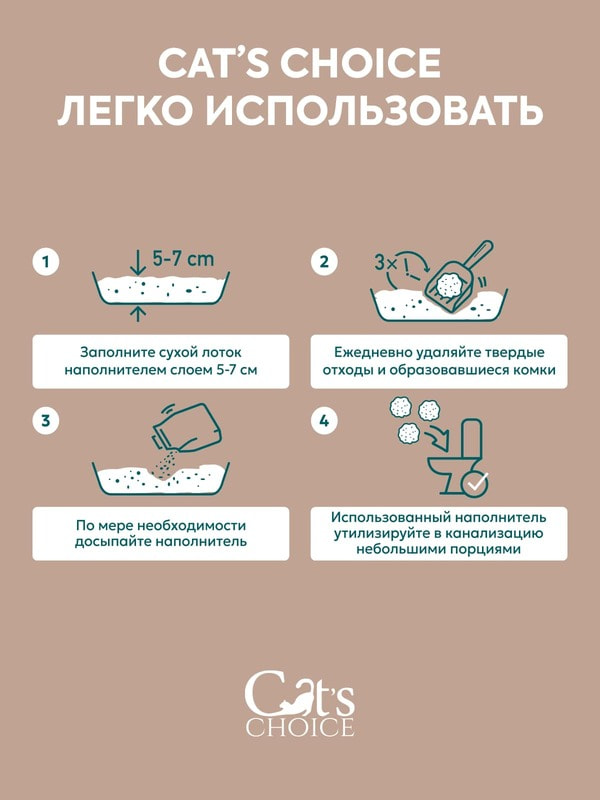 CAT'S CHOICE
ЛЕГКО ИСПОЛЬЗОВАТЬ

1
5-7 cm
Заполните сухой лоток наполнителем слоем 5-7 см

2
3×
Ежедневно удаляйте твердые отходы и образовавшиеся комки

3
По мере необходимости досыпайте наполнитель

4
Использованный наполнитель утилизируйте в канализацию небольшими порциями

Cat's
CHOICE